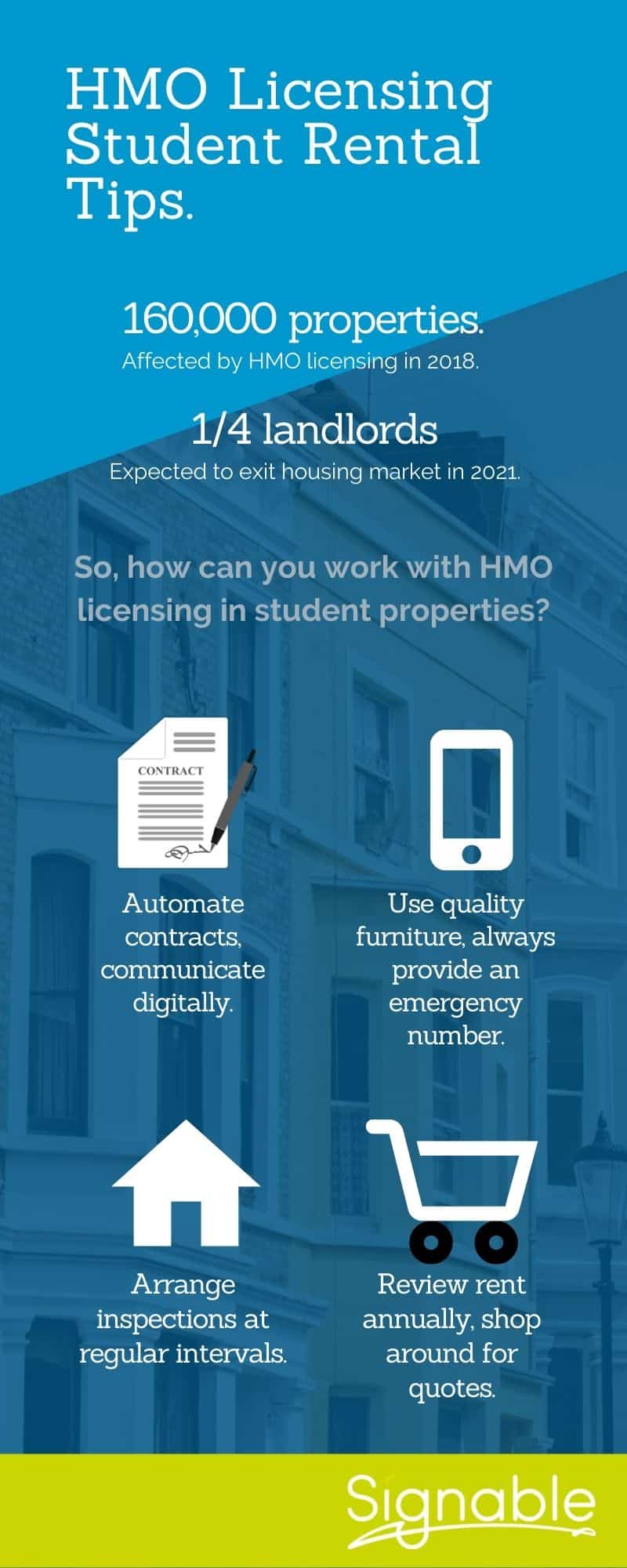 HMO Licensing Student Rental Tips.

160,000 properties.
Affected by HMO licensing in 2018.

1/4 landlords
Expected to exit housing market in 2021.

So, how can you work with HMO licensing in student properties?

CONTRACT

Automate contracts, communicate digitally.

Use quality furniture, always provide an emergency number.

Arrange inspections at regular intervals.

Review rent annually, shop around for quotes.

Signable